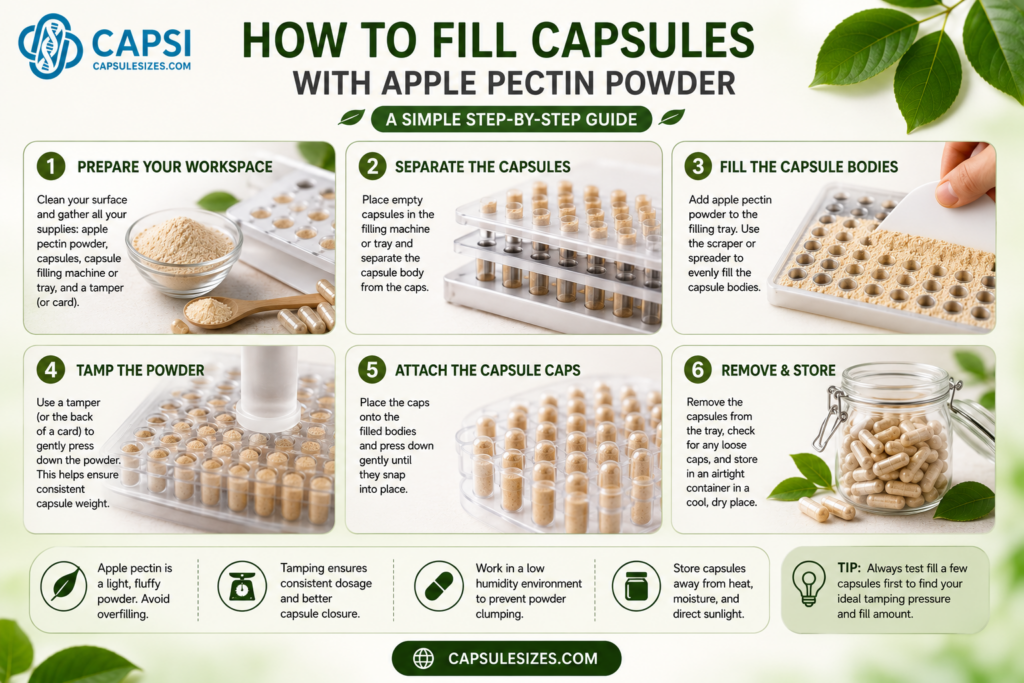 CAPSI
CAPSULESIZES.COM

HOW TO FILL CAPSULES
WITH APPLE PECTIN POWDER

A SIMPLE STEP-BY-STEP GUIDE

1 PREPARE YOUR WORKSPACE

Clean your surface and gather all your supplies: apple pectin powder, capsules, capsule filling machine or tray, and a tamper (or card).

2 SEPARATE THE CAPSULES

Place empty capsules in the filling machine or tray and separate the capsule body from the caps.

3 FILL THE CAPSULE BODIES

Add apple pectin powder to the filling tray. Use the scraper or spreader to evenly fill the capsule bodies.

4 TAMP THE POWDER

Use a tamper (or the back of a card) to gently press down the powder. This helps ensure consistent capsule weight.

5 ATTACH THE CAPSULE CAPS

Place the caps onto the filled bodies and press down gently until they snap into place.

6 REMOVE & STORE

Remove the capsules from the tray, check for any loose caps, and store in an airtight container in a cool, dry place.

Apple pectin is a light, fluffy powder. Avoid overfilling.

Tamping ensures consistent dosage and better capsule closure.

Work in a low humidity environment to prevent powder clumping.

Store capsules away from heat, moisture, and direct sunlight.

TIP: Always test fill a few capsules first to find your ideal tamping pressure and fill amount.

CAPSULESIZES.COM