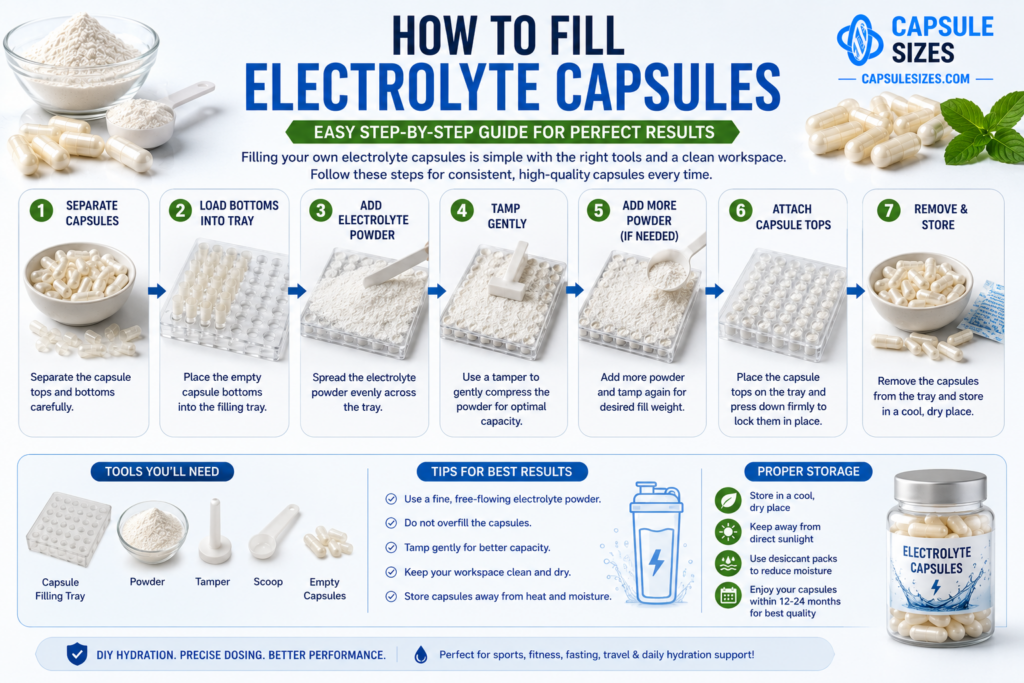 HOW TO FILL
ELECTROLYTE CAPSULES

CAPSULE SIZES
CAPSULESIZES.COM

EASY STEP-BY-STEP GUIDE FOR PERFECT RESULTS

Filling your own electrolyte capsules is simple with the right tools and a clean workspace. Follow these steps for consistent, high-quality capsules every time.

1 SEPARATE CAPSULES
Separate the capsule tops and bottoms carefully.

2 LOAD BOTTOMS INTO TRAY
Place the empty capsule bottoms into the filling tray.

3 ADD ELECTROLYTE POWDER
Spread the electrolyte powder evenly across the tray.

4 TAMP GENTLY
Use a tamper to gently compress the powder for optimal capacity.

5 ADD MORE POWDER (IF NEEDED)
Add more powder and tamp again for desired fill weight.

6 ATTACH CAPSULE TOPS
Place the capsule tops on the tray and press down firmly to lock them in place.

7 REMOVE & STORE
Remove the capsules from the tray and store in a cool, dry place.

TOOLS YOU'LL NEED
Capsule Filling Tray
Powder
Tamper
Scoop
Empty Capsules

TIPS FOR BEST RESULTS
Use a fine, free-flowing electrolyte powder.
Do not overfill the capsules.
Tamp gently for better capacity.
Keep your workspace clean and dry.
Store capsules away from heat and moisture.

PROPER STORAGE
Store in a cool, dry place
Keep away from direct sunlight
Use desiccant packs to reduce moisture
Enjoy your capsules within 12-24 months for best quality

ELECTROLYTE CAPSULES

DIY HYDRATION. PRECISE DOSING. BETTER PERFORMANCE.
Perfect for sports, fitness, fasting, travel & daily hydration support!