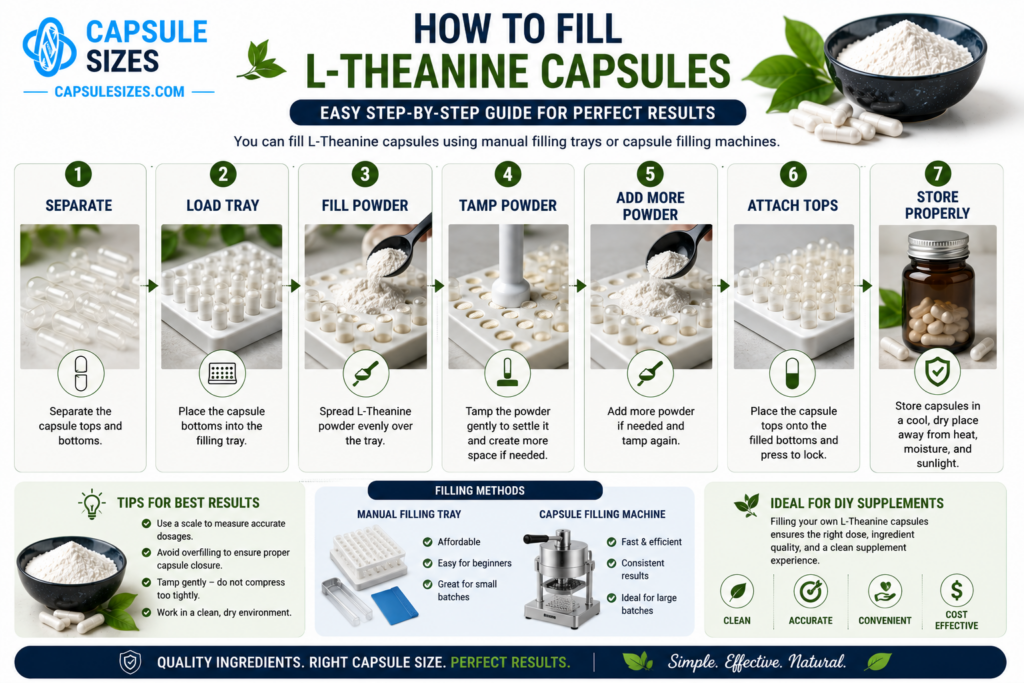 CAPSULE SIZES
CAPSULESIZES.COM

HOW TO FILL L-THEANINE CAPSULES

EASY STEP-BY-STEP GUIDE FOR PERFECT RESULTS

You can fill L-Theanine capsules using manual filling trays or capsule filling machines.

1
SEPARATE
Separate the capsule tops and bottoms.

2
LOAD TRAY
Place the capsule bottoms into the filling tray.

3
FILL POWDER
Spread L-Theanine powder evenly over the tray.

4
TAMP POWDER
Tamp the powder gently to settle it and create more space if needed.

5
ADD MORE POWDER
Add more powder if needed and tamp again.

6
ATTACH TOPS
Place the capsule tops onto the filled bottoms and press to lock.

7
STORE PROPERLY
Store capsules in a cool, dry place away from heat, moisture, and sunlight.

TIPS FOR BEST RESULTS
Use a scale to measure accurate dosages.
Avoid overfilling to ensure proper capsule closure.
Tamp gently – do not compress too tightly.
Work in a clean, dry environment.

FILLING METHODS
MANUAL FILLING TRAY
Affordable
Easy for beginners
Great for small batches
CAPSULE FILLING MACHINE
Fast & efficient
Consistent results
Ideal for large batches

IDEAL FOR DIY SUPPLEMENTS
Filling your own L-Theanine capsules ensures the right dose, ingredient quality, and a clean supplement experience.
CLEAN
ACCURATE
CONVENIENT
COST EFFECTIVE

QUALITY INGREDIENTS. RIGHT CAPSULE SIZE. PERFECT RESULTS.
Simple. Effective. Natural.