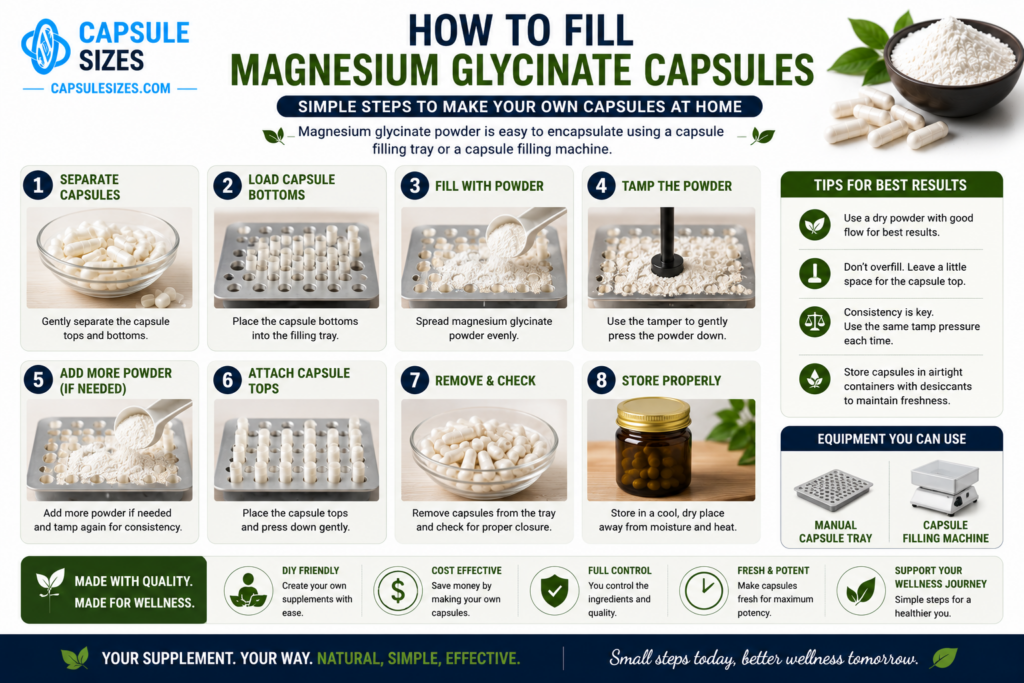 CAPSULE SIZES
CAPSULESIZES.COM

HOW TO FILL
MAGNESIUM GLYCINATE CAPSULES

SIMPLE STEPS TO MAKE YOUR OWN CAPSULES AT HOME

Magnesium glycinate powder is easy to encapsulate using a capsule filling tray or a capsule filling machine.

1 SEPARATE CAPSULES
Gently separate the capsule tops and bottoms.

2 LOAD CAPSULE BOTTOMS
Place the capsule bottoms into the filling tray.

3 FILL WITH POWDER
Spread magnesium glycinate powder evenly.

4 TAMP THE POWDER
Use the tamper to gently press the powder down.

5 ADD MORE POWDER (IF NEEDED)
Add more powder if needed and tamp again for consistency.

6 ATTACH CAPSULE TOPS
Place the capsule tops and press down gently.

7 REMOVE & CHECK
Remove capsules from the tray and check for proper closure.

8 STORE PROPERLY
Store in a cool, dry place away from moisture and heat.

TIPS FOR BEST RESULTS
Use a dry powder with good flow for best results.
Don't overfill. Leave a little space for the capsule top.
Consistency is key. Use the same tamp pressure each time.
Store capsules in airtight containers with desiccants to maintain freshness.

EQUIPMENT YOU CAN USE
MANUAL CAPSULE TRAY
CAPSULE FILLING MACHINE

MADE WITH QUALITY. MADE FOR WELLNESS.

DIY FRIENDLY
Create your own supplements with ease.

COST EFFECTIVE
Save money by making your own capsules.

FULL CONTROL
You control the ingredients and quality.

FRESH & POTENT
Make capsules fresh for maximum potency.

SUPPORT YOUR WELLNESS JOURNEY
Simple steps for a healthier you.

YOUR SUPPLEMENT. YOUR WAY. NATURAL, SIMPLE, EFFECTIVE.

Small steps today, better wellness tomorrow.