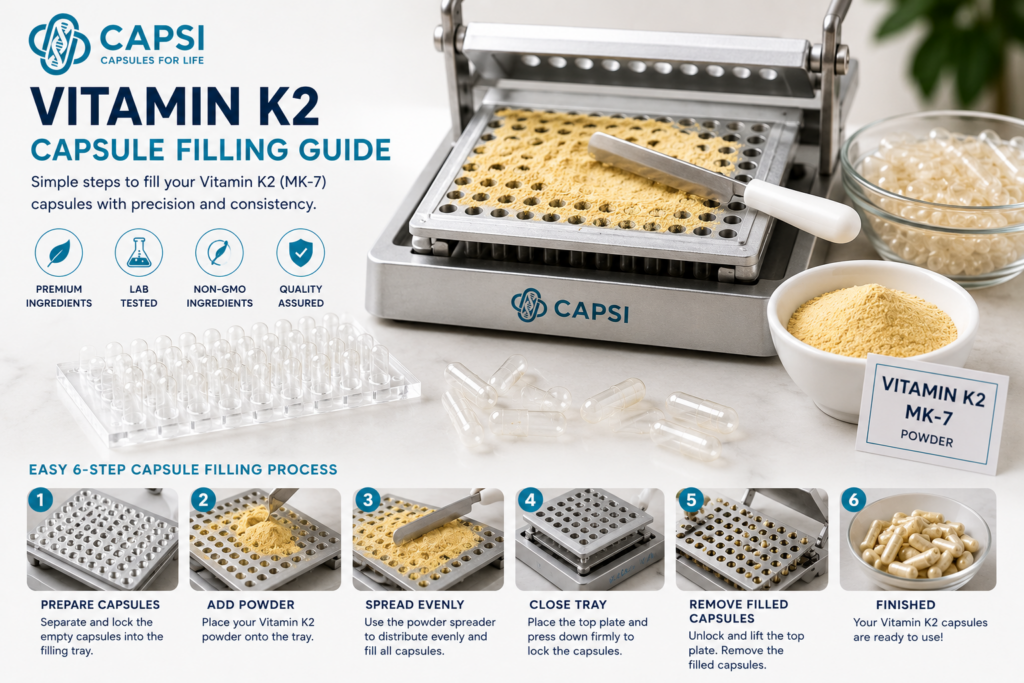 CAPSI
CAPSULES FOR LIFE

VITAMIN K2
CAPSULE FILLING GUIDE

Simple steps to fill your Vitamin K2 (MK-7) capsules with precision and consistency.

PREMIUM INGREDIENTS
LAB TESTED
NON-GMO INGREDIENTS
QUALITY ASSURED

CAPSI

VITAMIN K2
MK-7
POWDER

EASY 6-STEP CAPSULE FILLING PROCESS

1
PREPARE CAPSULES
Separate and lock the empty capsules into the filling tray.

2
ADD POWDER
Place your Vitamin K2 powder onto the tray.

3
SPREAD EVENLY
Use the powder spreader to distribute evenly and fill all capsules.

4
CLOSE TRAY
Place the top plate and press down firmly to lock the capsules.

5
REMOVE FILLED CAPSULES
Unlock and lift the top plate. Remove the filled capsules.

6
FINISHED
Your Vitamin K2 capsules are ready to use!