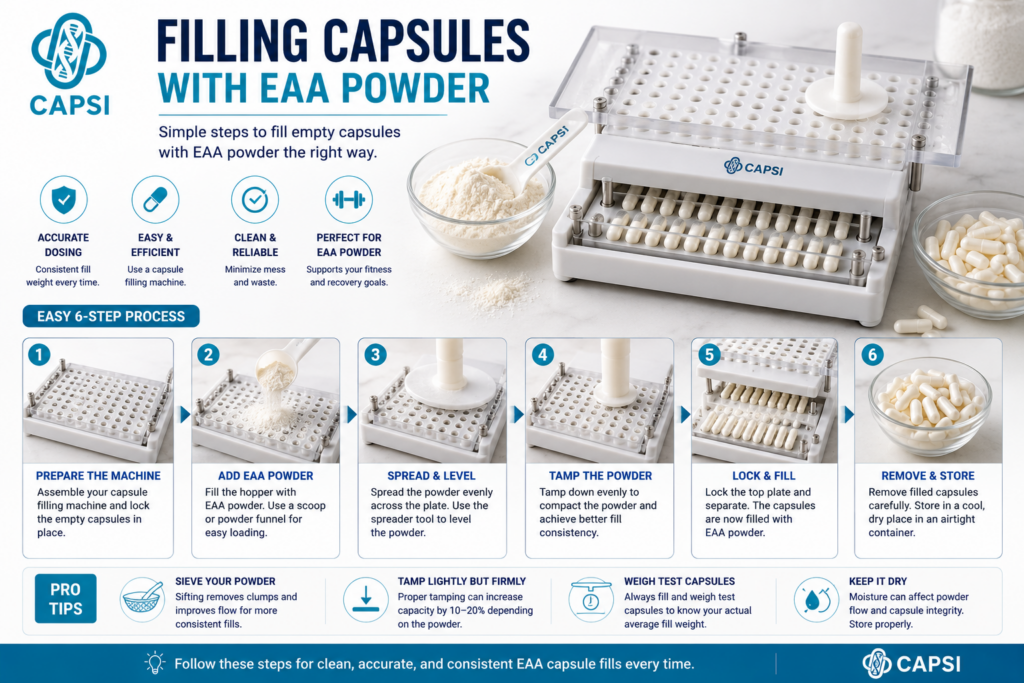 CAPSI

FILLING CAPSULES WITH EAA POWDER

Simple steps to fill empty capsules with EAA powder the right way.

CAPSI

CAPSI

ACCURATE DOSING
Consistent fill weight every time.

EASY & EFFICIENT
Use a capsule filling machine.

CLEAN & RELIABLE
Minimize mess and waste.

PERFECT FOR EAA POWDER
Supports your fitness and recovery goals.

EASY 6-STEP PROCESS

1
PREPARE THE MACHINE
Assemble your capsule filling machine and lock the empty capsules in place.

2
ADD EAA POWDER
Fill the hopper with EAA powder. Use a scoop or powder funnel for easy loading.

3
SPREAD & LEVEL
Spread the powder evenly across the plate. Use the spreader tool to level the powder.

4
TAMP THE POWDER
Tamp down evenly to compact the powder and achieve better fill consistency.

5
LOCK & FILL
Lock the top plate and separate. The capsules are now filled with EAA powder.

6
REMOVE & STORE
Remove filled capsules carefully. Store in a cool, dry place in an airtight container.

PRO TIPS

SIEVE YOUR POWDER
Sifting removes clumps and improves flow for more consistent fills.

TAMP LIGHTLY BUT FIRMLY
Proper tamping can increase capacity by 10–20% depending on the powder.

WEIGH TEST CAPSULES
Always fill and weigh test capsules to know your actual average fill weight.

KEEP IT DRY
Moisture can affect powder flow and capsule integrity. Store properly.

Follow these steps for clean, accurate, and consistent EAA capsule fills every time.

CAPSI