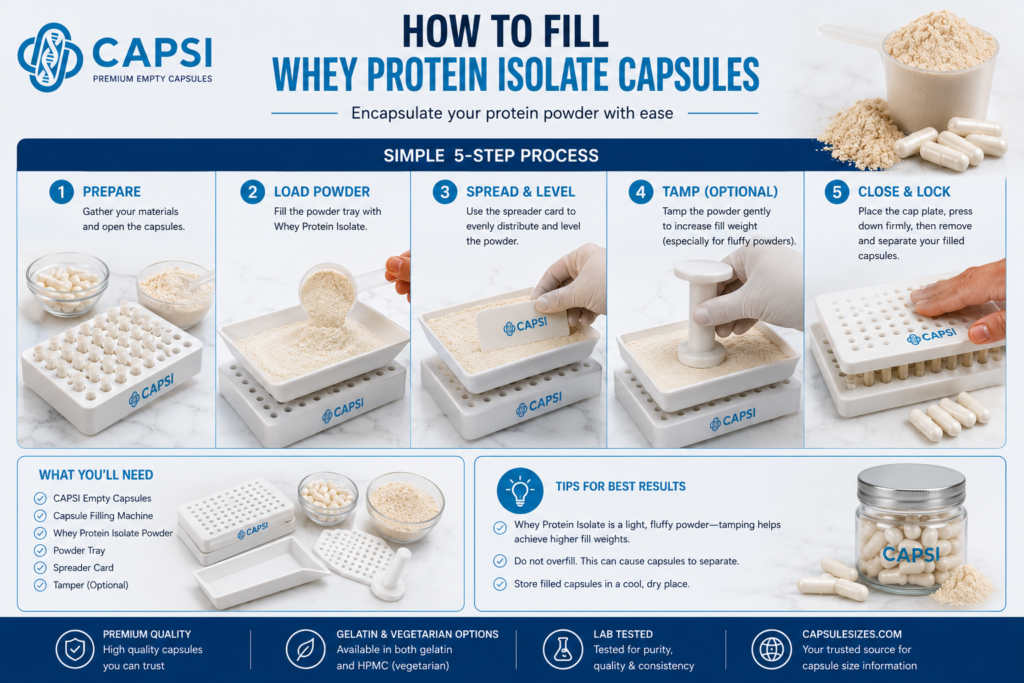 CAPSI
PREMIUM EMPTY CAPSULES

HOW TO FILL
WHEY PROTEIN ISOLATE CAPSULES

Encapsulate your protein powder with ease

SIMPLE 5-STEP PROCESS

1 PREPARE
Gather your materials and open the capsules.

CAPSI

2 LOAD POWDER
Fill the powder tray with Whey Protein Isolate.

CAPSI

3 SPREAD & LEVEL
Use the spreader card to evenly distribute and level the powder.

CAPSI

CAPSI

4 TAMP (OPTIONAL)
Tamp the powder gently to increase fill weight (especially for fluffy powders).

CAPSI

5 CLOSE & LOCK
Place the cap plate, press down firmly, then remove and separate your filled capsules.

CAPSI

WHAT YOU'LL NEED
CAPSI Empty Capsules
Capsule Filling Machine
Whey Protein Isolate Powder
Powder Tray
Spreader Card
Tamper (Optional)

CAPSI

TIPS FOR BEST RESULTS
Whey Protein Isolate is a light, fluffy powder—tamping helps achieve higher fill weights.
Do not overfill. This can cause capsules to separate.
Store filled capsules in a cool, dry place.

CAPSI

PREMIUM QUALITY
High quality capsules you can trust

GELATIN & VEGETARIAN OPTIONS
Available in both gelatin and HPMC (vegetarian)

LAB TESTED
Tested for purity, quality & consistency

CAPSULESIZES.COM
Your trusted source for capsule size information