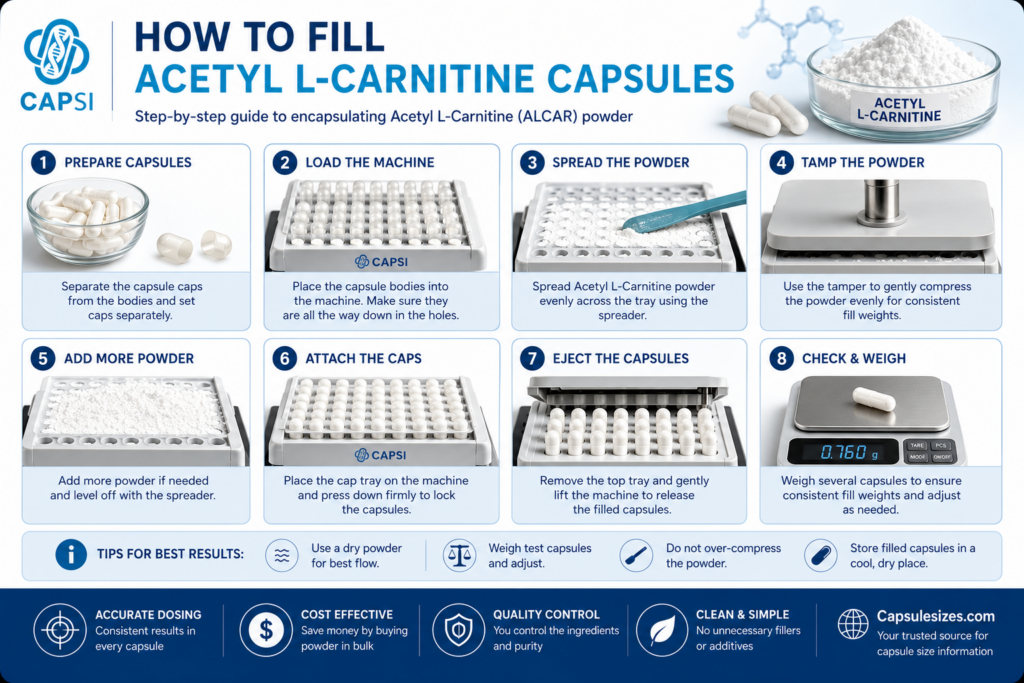 CAPSI

HOW TO FILL
ACETYL L-CARNITINE CAPSULES

Step-by-step guide to encapsulating Acetyl L-Carnitine (ALCAR) powder

ACETYL L-CARNITINE

1 PREPARE CAPSULES
Separate the capsule caps from the bodies and set caps separately.

2 LOAD THE MACHINE
CAPSI
Place the capsule bodies into the machine. Make sure they are all the way down in the holes.

3 SPREAD THE POWDER
Spread Acetyl L-Carnitine powder evenly across the tray using the spreader.

4 TAMP THE POWDER
Use the tamper to gently compress the powder evenly for consistent fill weights.

5 ADD MORE POWDER
Add more powder if needed and level off with the spreader.

6 ATTACH THE CAPS
CAPSI
Place the cap tray on the machine and press down firmly to lock the capsules.

7 EJECT THE CAPSULES
Remove the top tray and gently lift the machine to release the filled capsules.

8 CHECK & WEIGH
0.760 g
TARE PCS MODE ON/OFF
Weigh several capsules to ensure consistent fill weights and adjust as needed.

TIPS FOR BEST RESULTS:
Use a dry powder for best flow.
Weigh test capsules and adjust.
Do not over-compress the powder.
Store filled capsules in a cool, dry place.

ACCURATE DOSING
Consistent results in every capsule

COST EFFECTIVE
Save money by buying powder in bulk

QUALITY CONTROL
You control the ingredients and purity

CLEAN & SIMPLE
No unnecessary fillers or additives

Capsulesizes.com
Your trusted source for capsule size information