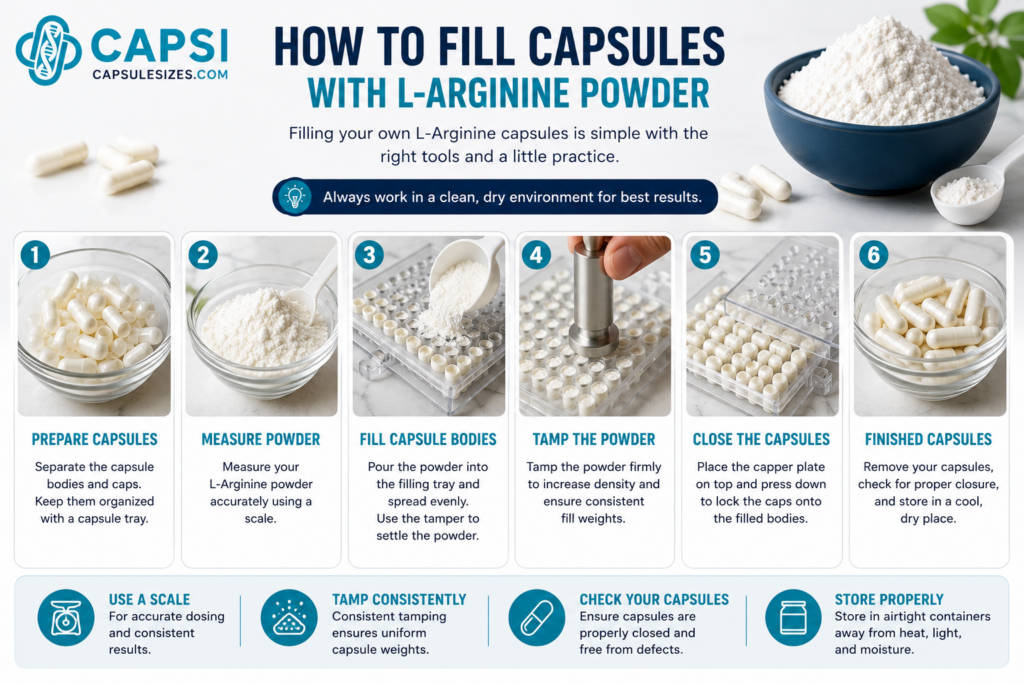 CAPSI
CAPSULESIZES.COM

HOW TO FILL CAPSULES
WITH L-ARGININE POWDER

Filling your own L-Arginine capsules is simple with the right tools and a little practice.

Always work in a clean, dry environment for best results.

1
PREPARE CAPSULES
Separate the capsule bodies and caps. Keep them organized with a capsule tray.

2
MEASURE POWDER
Measure your L-Arginine powder accurately using a scale.

3
FILL CAPSULE BODIES
Pour the powder into the filling tray and spread evenly. Use the tamper to settle the powder.

4
TAMP THE POWDER
Tamp the powder firmly to increase density and ensure consistent fill weights.

5
CLOSE THE CAPSULES
Place the capper plate on top and press down to lock the caps onto the filled bodies.

6
FINISHED CAPSULES
Remove your capsules, check for proper closure, and store in a cool, dry place.

USE A SCALE
For accurate dosing and consistent results.

TAMP CONSISTENTLY
Consistent tamping ensures uniform capsule weights.

CHECK YOUR CAPSULES
Ensure capsules are properly closed and free from defects.

STORE PROPERLY
Store in airtight containers away from heat, light, and moisture.