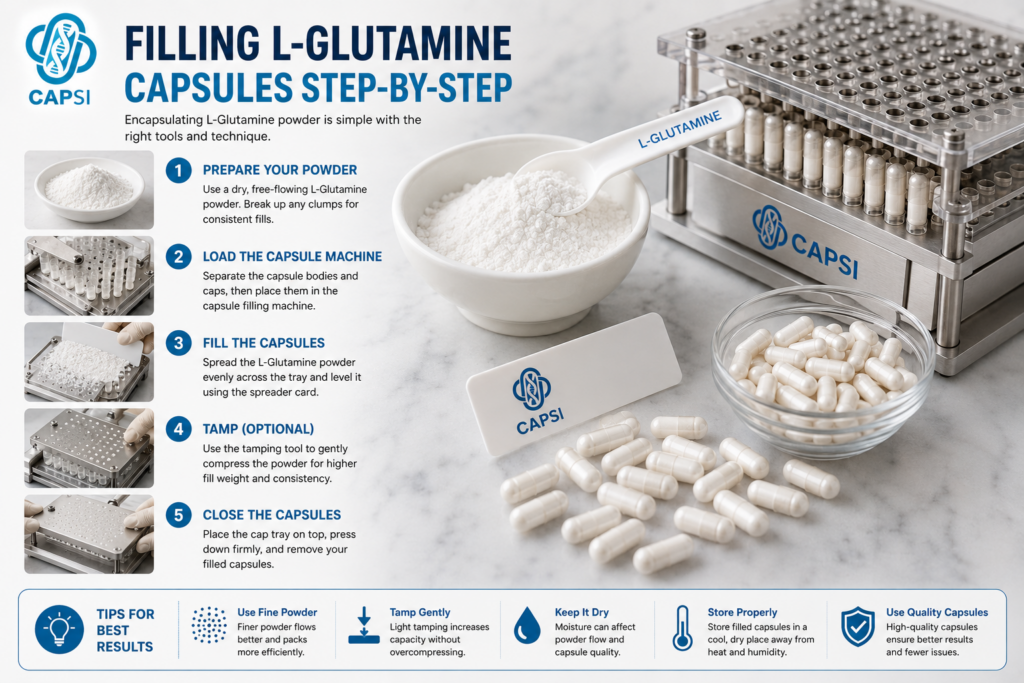 CAPSI

FILLING L-GLUTAMINE CAPSULES STEP-BY-STEP

Encapsulating L-Glutamine powder is simple with the right tools and technique.

1 PREPARE YOUR POWDER
Use a dry, free-flowing L-Glutamine powder. Break up any clumps for consistent fills.

2 LOAD THE CAPSULE MACHINE
Separate the capsule bodies and caps, then place them in the capsule filling machine.

3 FILL THE CAPSULES
Spread the L-Glutamine powder evenly across the tray and level it using the spreader card.

4 TAMP (OPTIONAL)
Use the tamping tool to gently compress the powder for higher fill weight and consistency.

5 CLOSE THE CAPSULES
Place the cap tray on top, press down firmly, and remove your filled capsules.

L-GLUTAMINE

CAPSI

CAPSI

TIPS FOR BEST RESULTS

Use Fine Powder
Finer powder flows better and packs more efficiently.

Tamp Gently
Light tamping increases capacity without overcompressing.

Keep It Dry
Moisture can affect powder flow and capsule quality.

Store Properly
Store filled capsules in a cool, dry place away from heat and humidity.

Use Quality Capsules
High-quality capsules ensure better results and fewer issues.