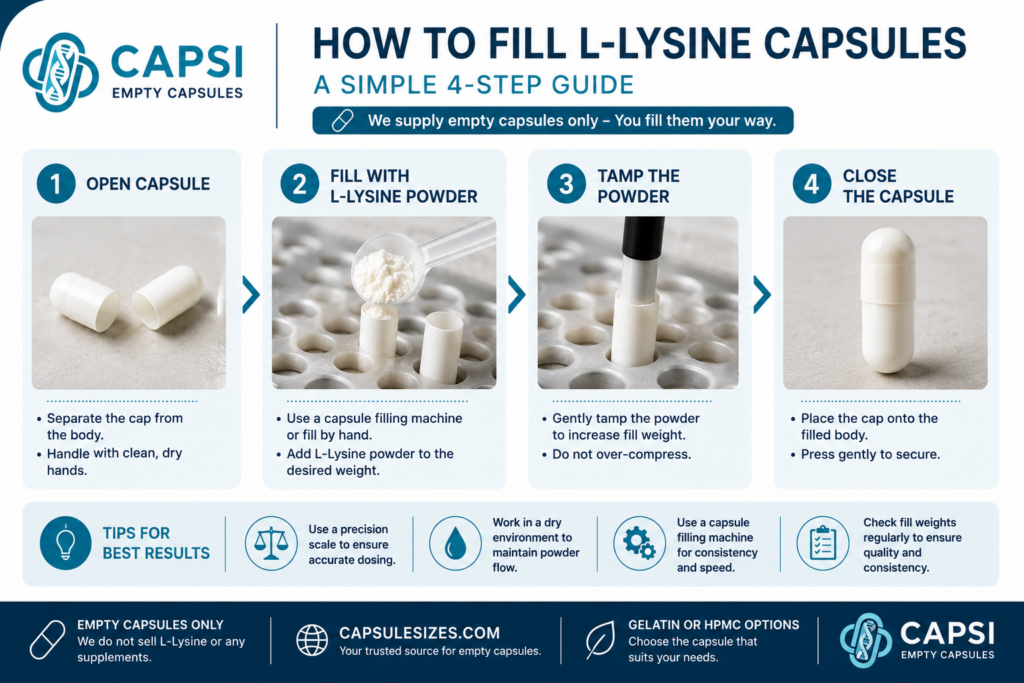 CAPSI
EMPTY CAPSULES

HOW TO FILL L-LYSINE CAPSULES
A SIMPLE 4-STEP GUIDE

We supply empty capsules only – You fill them your way.

1 OPEN CAPSULE
• Separate the cap from the body.
• Handle with clean, dry hands.

2 FILL WITH L-LYSINE POWDER
• Use a capsule filling machine or fill by hand.
• Add L-Lysine powder to the desired weight.

3 TAMP THE POWDER
• Gently tamp the powder to increase fill weight.
• Do not over-compress.

4 CLOSE THE CAPSULE
• Place the cap onto the filled body.
• Press gently to secure.

TIPS FOR BEST RESULTS

Use a precision scale to ensure accurate dosing.

Work in a dry environment to maintain powder flow.

Use a capsule filling machine for consistency and speed.

Check fill weights regularly to ensure quality and consistency.

EMPTY CAPSULES ONLY
We do not sell L-Lysine or any supplements.

CAPSULESIZES.COM
Your trusted source for empty capsules.

GELATIN OR HPMC OPTIONS
Choose the capsule that suits your needs.

CAPSI
EMPTY CAPSULES