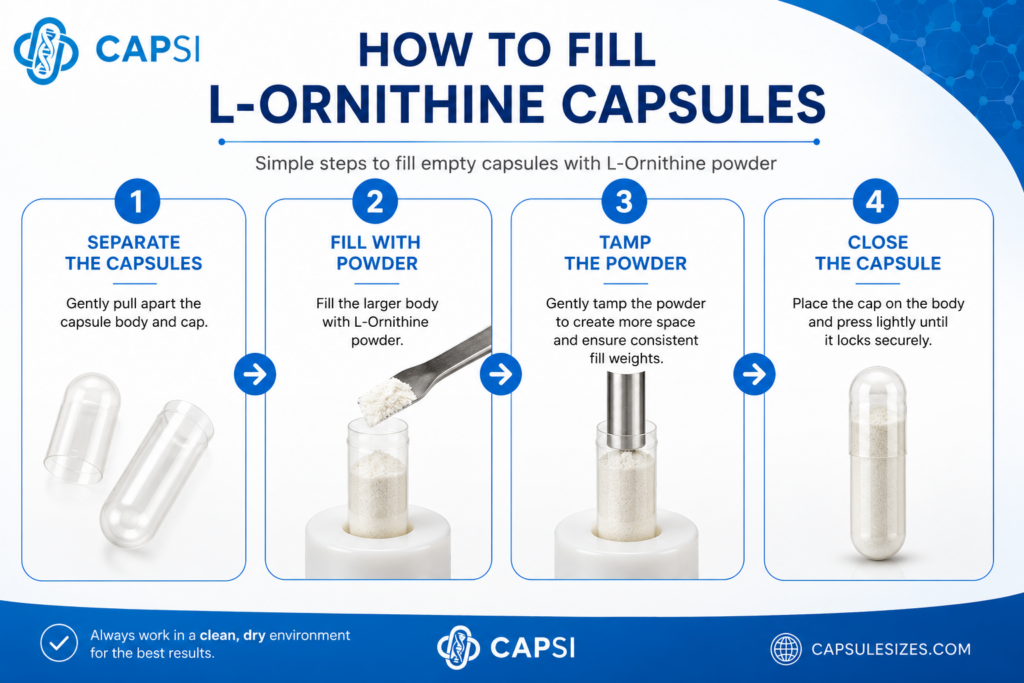 CAPSI

HOW TO FILL L-ORNITHINE CAPSULES

Simple steps to fill empty capsules with L-Ornithine powder

1
SEPARATE THE CAPSULES
Gently pull apart the capsule body and cap.

2
FILL WITH POWDER
Fill the larger body with L-Ornithine powder.

3
TAMP THE POWDER
Gently tamp the powder to create more space and ensure consistent fill weights.

4
CLOSE THE CAPSULE
Place the cap on the body and press lightly until it locks securely.

Always work in a clean, dry environment for the best results.

CAPSI

CAPSULESIZES.COM