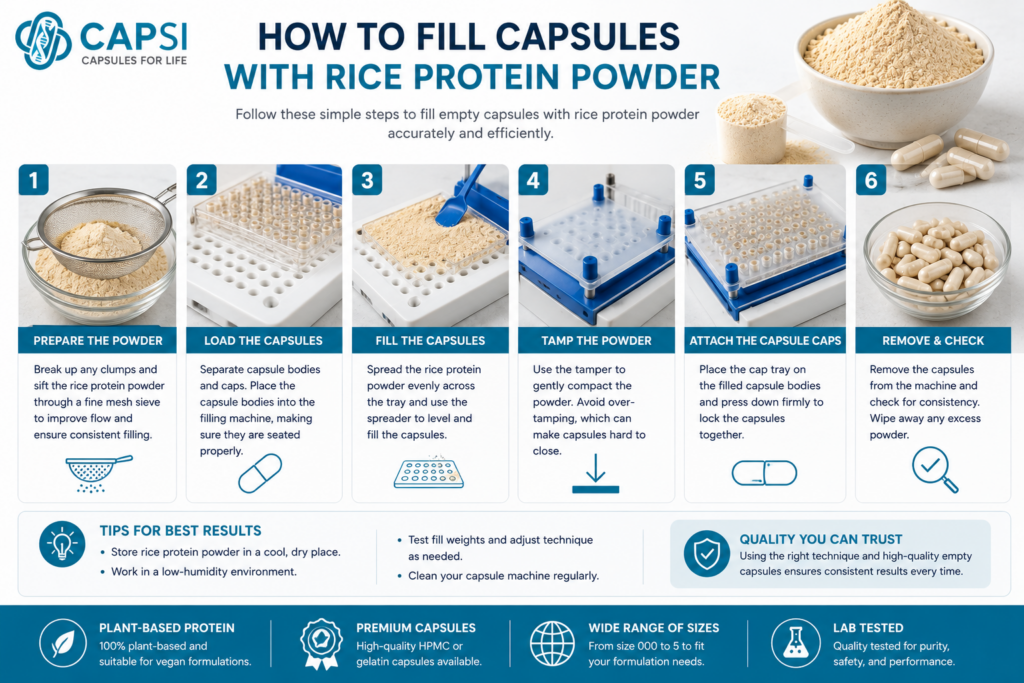 CAPSI
CAPSULES FOR LIFE

HOW TO FILL CAPSULES WITH RICE PROTEIN POWDER

Follow these simple steps to fill empty capsules with rice protein powder accurately and efficiently.

1
PREPARE THE POWDER
Break up any clumps and sift the rice protein powder through a fine mesh sieve to improve flow and ensure consistent filling.

2
LOAD THE CAPSULES
Separate capsule bodies and caps. Place the capsule bodies into the filling machine, making sure they are seated properly.

3
FILL THE CAPSULES
Spread the rice protein powder evenly across the tray and use the spreader to level and fill the capsules.

4
TAMP THE POWDER
Use the tamper to gently compact the powder. Avoid over-tamping, which can make capsules hard to close.

5
ATTACH THE CAPSULE CAPS
Place the cap tray on the filled capsule bodies and press down firmly to lock the capsules together.

6
REMOVE & CHECK
Remove the capsules from the machine and check for consistency. Wipe away any excess powder.

TIPS FOR BEST RESULTS
• Store rice protein powder in a cool, dry place.
• Work in a low-humidity environment.
• Test fill weights and adjust technique as needed.
• Clean your capsule machine regularly.

QUALITY YOU CAN TRUST
Using the right technique and high-quality empty capsules ensures consistent results every time.

PLANT-BASED PROTEIN
100% plant-based and suitable for vegan formulations.

PREMIUM CAPSULES
High-quality HPMC or gelatin capsules available.

WIDE RANGE OF SIZES
From size 000 to 5 to fit your formulation needs.

LAB TESTED
Quality tested for purity, safety, and performance.