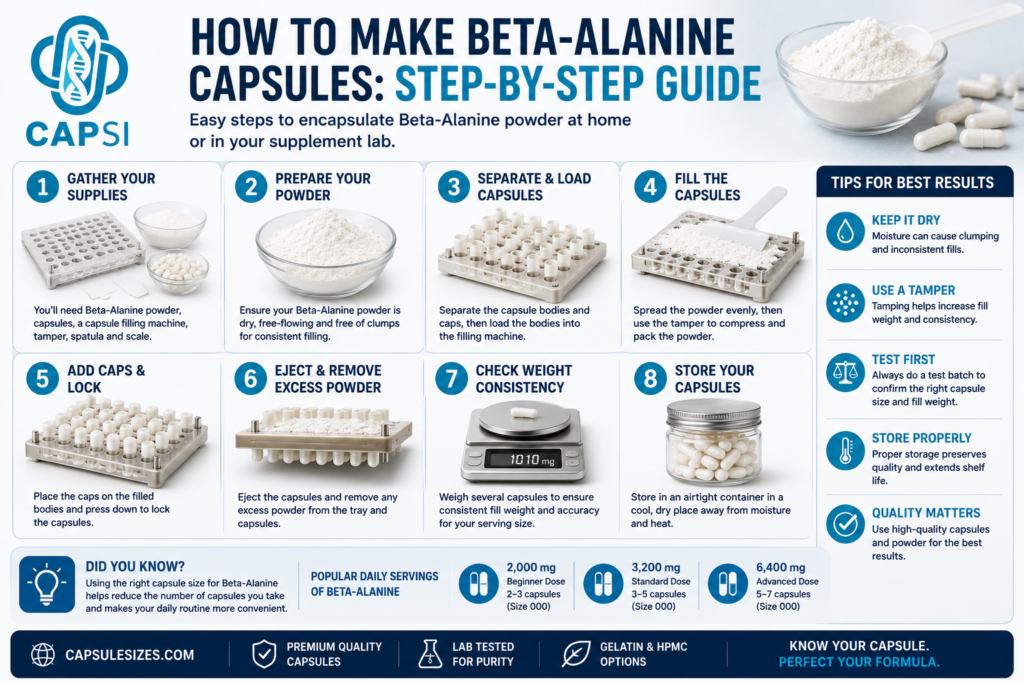 CAPSI

HOW TO MAKE BETA-ALANINE CAPSULES: STEP-BY-STEP GUIDE

Easy steps to encapsulate Beta-Alanine powder at home or in your supplement lab.

1 GATHER YOUR SUPPLIES
You'll need Beta-Alanine powder, capsules, a capsule filling machine, tamper, spatula and scale.

2 PREPARE YOUR POWDER
Ensure your Beta-Alanine powder is dry, free-flowing and free of clumps for consistent filling.

3 SEPARATE & LOAD CAPSULES
Separate the capsule bodies and caps, then load the bodies into the filling machine.

4 FILL THE CAPSULES
Spread the powder evenly, then use the tamper to compress and pack the powder.

5 ADD CAPS & LOCK
Place the caps on the filled bodies and press down to lock the capsules.

6 EJECT & REMOVE EXCESS POWDER
Eject the capsules and remove any excess powder from the tray and capsules.

7 CHECK WEIGHT CONSISTENCY
1010 mg
Weigh several capsules to ensure consistent fill weight and accuracy for your serving size.

8 STORE YOUR CAPSULES
Store in an airtight container in a cool, dry place away from moisture and heat.

TIPS FOR BEST RESULTS

KEEP IT DRY
Moisture can cause clumping and inconsistent fills.

USE A TAMPER
Tamping helps increase fill weight and consistency.

TEST FIRST
Always do a test batch to confirm the right capsule size and fill weight.

STORE PROPERLY
Proper storage preserves quality and extends shelf life.

QUALITY MATTERS
Use high-quality capsules and powder for the best results.

DID YOU KNOW?
Using the right capsule size for Beta-Alanine helps reduce the number of capsules you take and makes your daily routine more convenient.

POPULAR DAILY SERVINGS OF BETA-ALANINE

2,000 mg
Beginner Dose
2–3 capsules
(Size 000)

3,200 mg
Standard Dose
3–5 capsules
(Size 000)

6,400 mg
Advanced Dose
5–7 capsules
(Size 000)

CAPSULESIZES.COM
PREMIUM QUALITY CAPSULES
LAB TESTED FOR PURITY
GELATIN & HPMC OPTIONS
KNOW YOUR CAPSULE. PERFECT YOUR FORMULA.